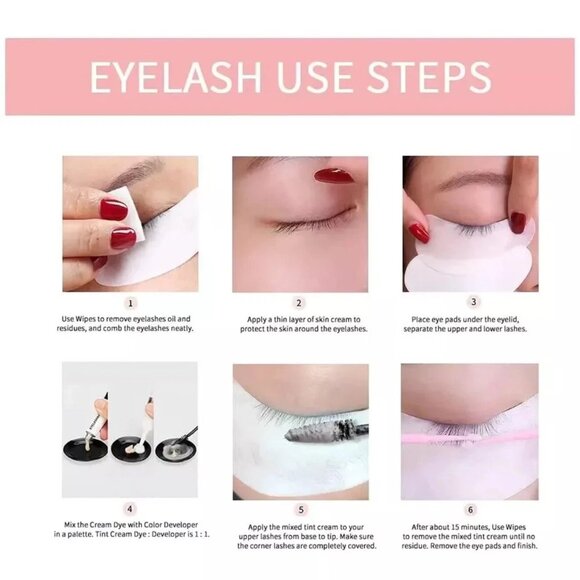 EYELASH USE STEPS

1
Use Wipes to remove eyelashes oil and residues, and comb the eyelashes neatly.

2
Apply a thin layer of skin cream to protect the skin around the eyelashes.

3
Place eye pads under the eyelid, separate the upper and lower lashes.

4
Mix the Cream Dye with Color Developer in a palette. Tint Cream Dye : Developer is 1 : 1.

5
Apply the mixed tint cream to your upper lashes from base to tip. Make sure the corner lashes are completely covered.

6
After about 15 minutes, Use Wipes to remove the mixed tint cream until no residue. Remove the eye pads and finish.